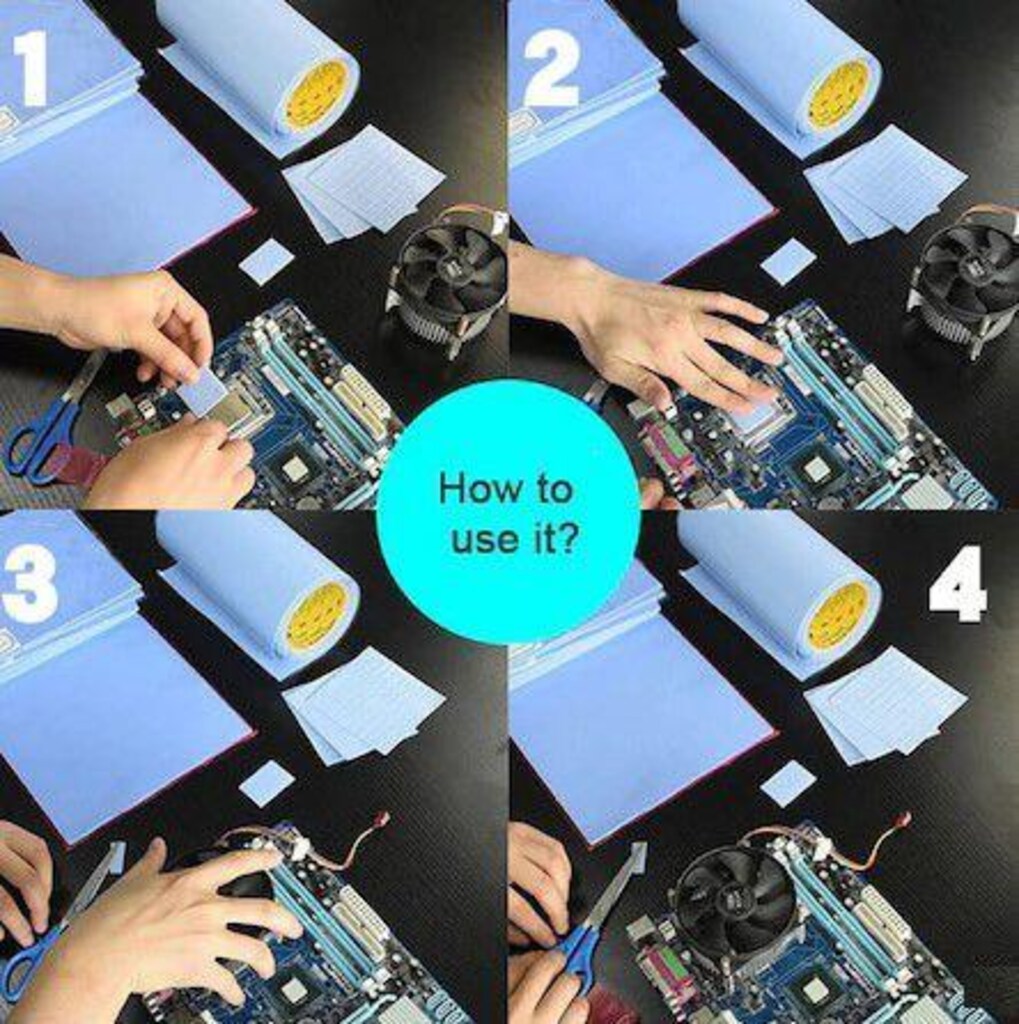 1

2

How to use it?

3

4